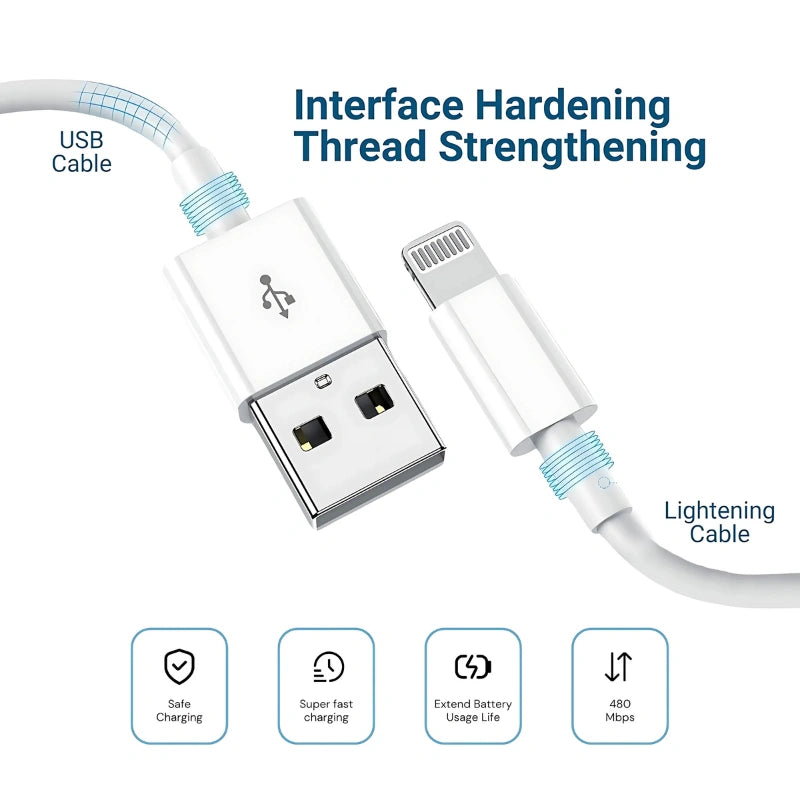 Interface Hardening
Thread Strengthening

USB
Cable

Lightening
Cable

Safe
Charging

Super fast
charging

Extend Battery
Usage Life

480
Mbps